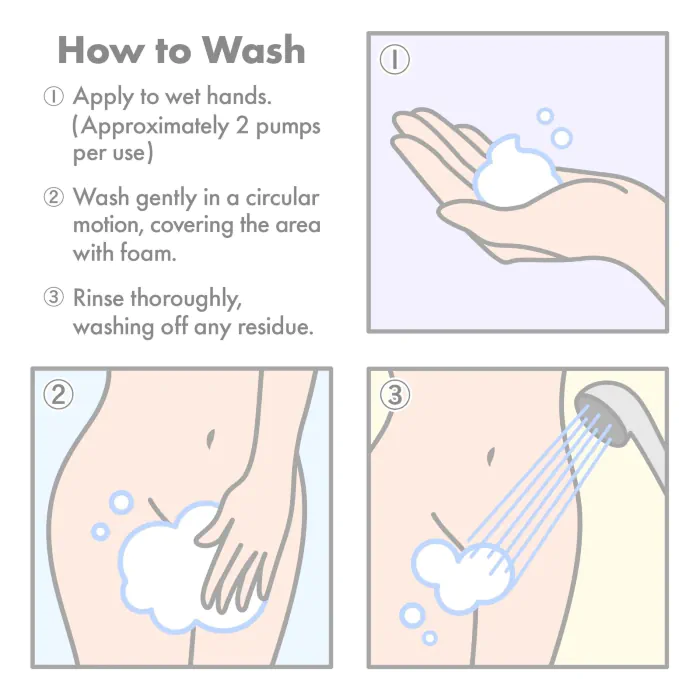 How to Wash

① Apply to wet hands. (Approximately 2 pumps per use)

② Wash gently in a circular motion, covering the area with foam.

③ Rinse thoroughly, washing off any residue.

①

②

③