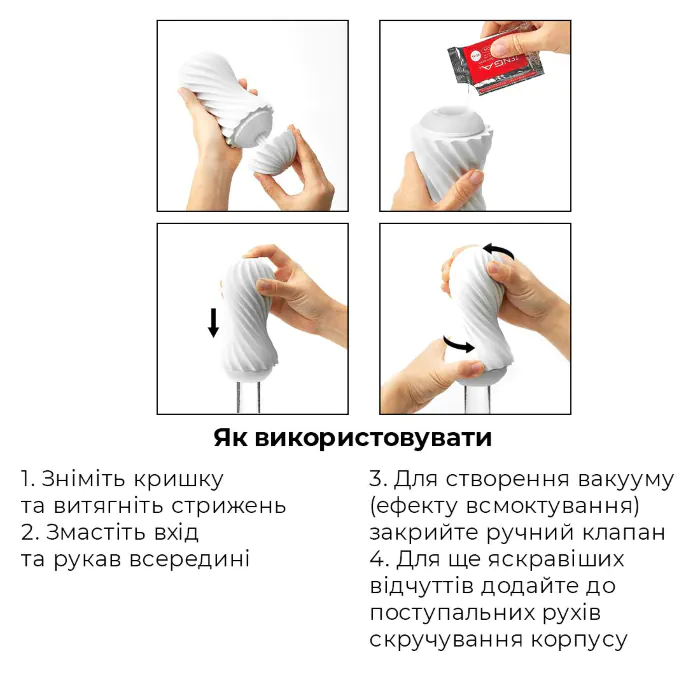 TENGA

Як використовувати

1. Зніміть кришку та витягніть стрижень
2. Змастіть вхід та рукав всередині

3. Для створення вакууму (ефекту всмоктування) закрийте ручний клапан
4. Для ще яскравіших відчуттів додайте до поступальних рухів скручування корпусу