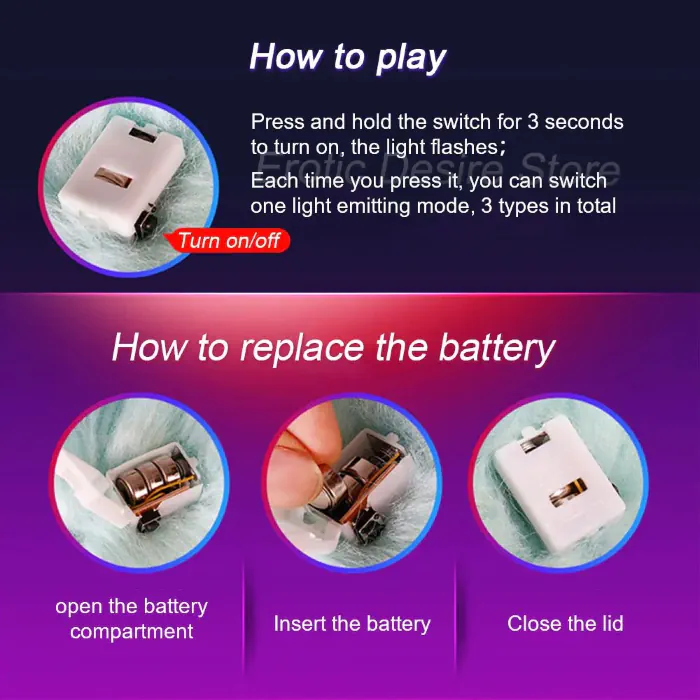 How to play

Press and hold the switch for 3 seconds to turn on, the light flashes；

Erotic Desire Store

Each time you press it, you can switch one light emitting mode, 3 types in total

Turn on/off

How to replace the battery

open the battery compartment

Insert the battery

Close the lid